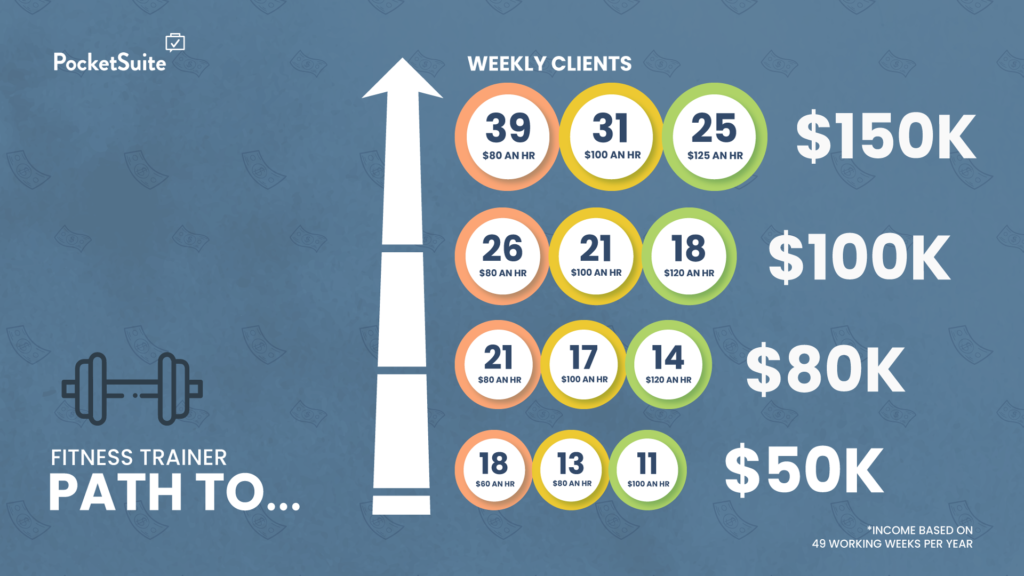 PocketSuite

WEEKLY CLIENTS

39 $80 AN HR
31 $100 AN HR
25 $125 AN HR
$150K

26 $80 AN HR
21 $100 AN HR
18 $120 AN HR
$100K

21 $80 AN HR
17 $100 AN HR
14 $120 AN HR
$80K

18 $60 AN HR
13 $80 AN HR
11 $100 AN HR
$50K

FITNESS TRAINER
PATH TO...

*INCOME BASED ON 49 WORKING WEEKS PER YEAR